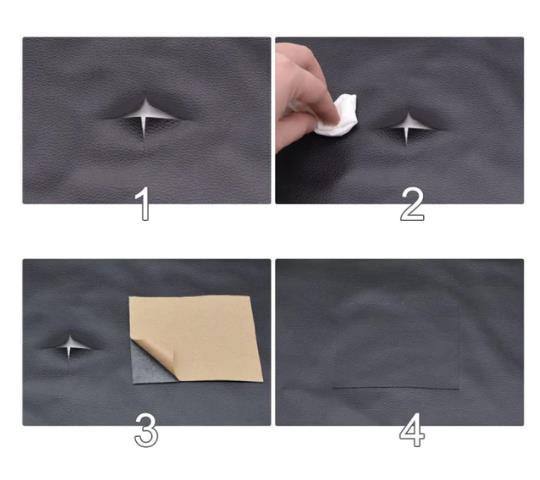 1
2
3
4